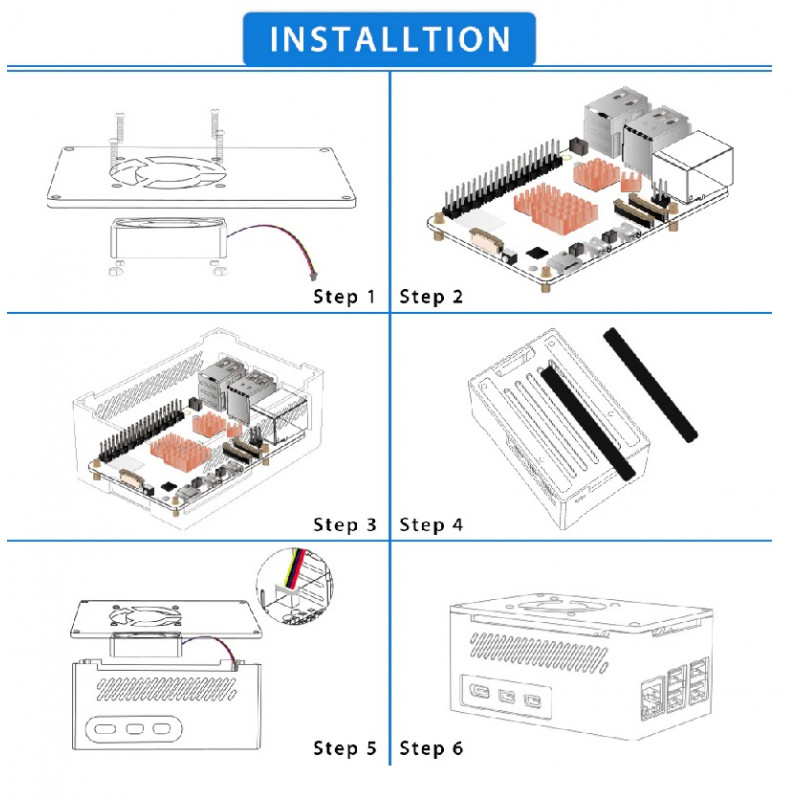 INSTALLTION

Step 1

Step 2

Step 3

Step 4

Step 5

Step 6