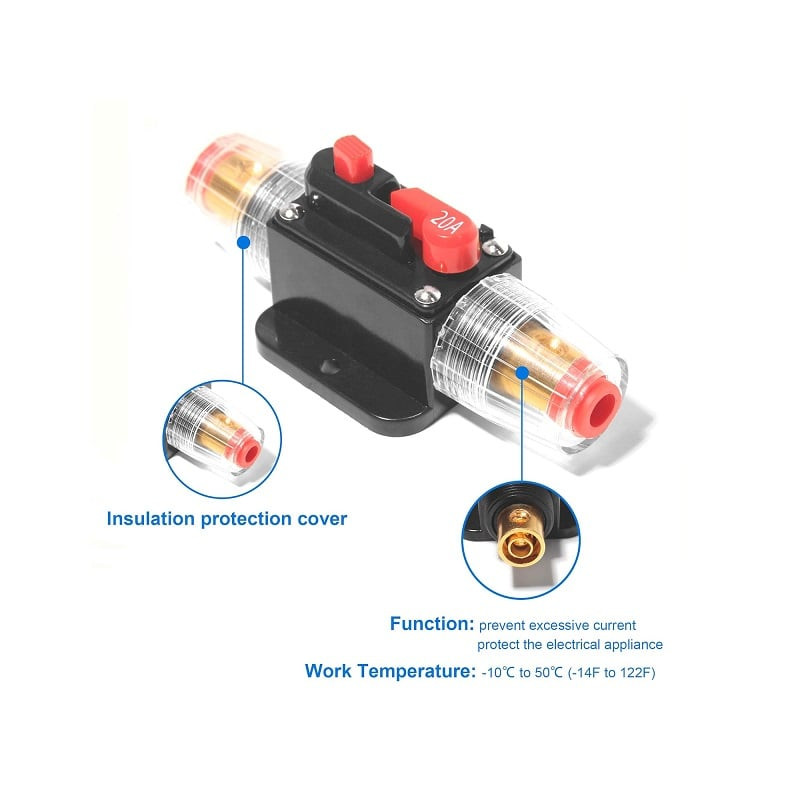 20A

Insulation protection cover

Function: prevent excessive current
protect the electrical appliance

Work Temperature: -10℃ to 50℃ (-14F to 122F)