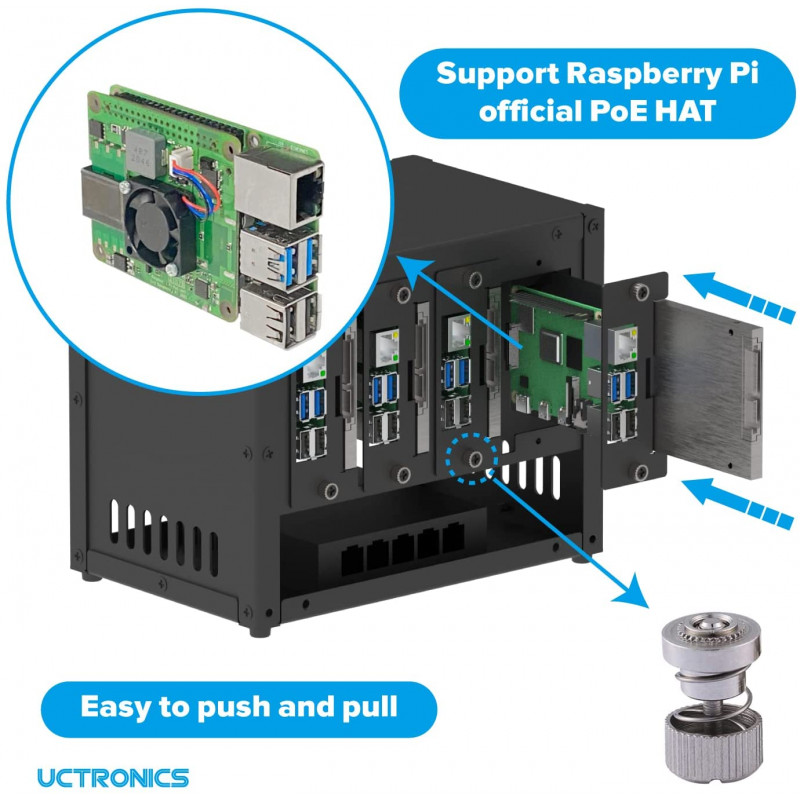 Support Raspberry Pi official PoE HAT

Easy to push and pull

UCTRONICS